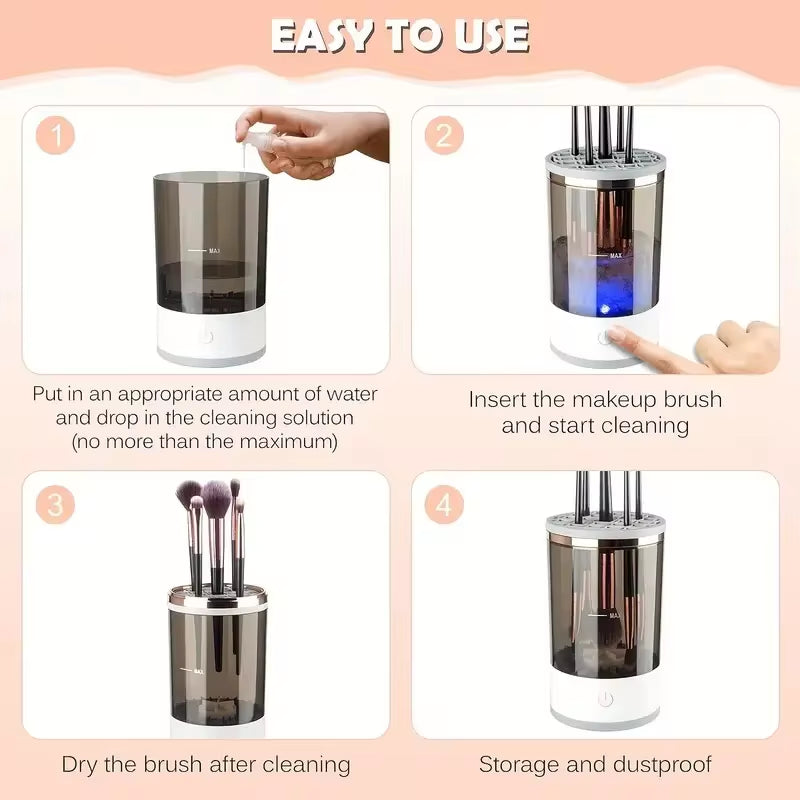 EASY TO USE

1

MAX

Put in an appropriate amount of water and drop in the cleaning solution (no more than the maximum)

2

MAX

Insert the makeup brush and start cleaning

3

MAX

Dry the brush after cleaning

4

MAX

Storage and dustproof